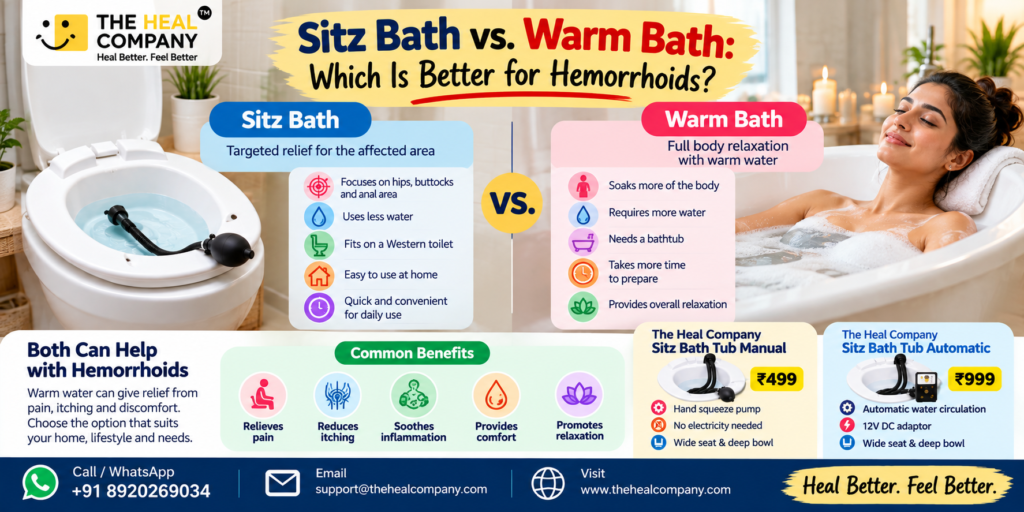 THE HEAL COMPANY™
Heal Better. Feel Better

Sitz Bath vs. Warm Bath:
Which Is Better for Hemorrhoids?

Sitz Bath
Targeted relief for the affected area

Focuses on hips, buttocks and anal area
Uses less water
Fits on a Western toilet
Easy to use at home
Quick and convenient for daily use

VS.

Warm Bath
Full body relaxation with warm water

Soaks more of the body
Requires more water
Needs a bathtub
Takes more time to prepare
Provides overall relaxation

Both Can Help with Hemorrhoids

Warm water can give relief from pain, itching and discomfort. Choose the option that suits your home, lifestyle and needs.

Common Benefits
Relieves pain
Reduces itching
Soothes inflammation
Provides comfort
Promotes relaxation

The Heal Company
Sitz Bath Tub Manual
₹499
Hand squeeze pump
No electricity needed
Wide seat & deep bowl

The Heal Company
Sitz Bath Tub Automatic
₹999
Automatic water circulation
12V DC adaptor
Wide seat & deep bowl

Call / WhatsApp
+91 8920269034

Email
support@thehealcompany.com

Visit
www.thehealcompany.com

Heal Better. Feel Better.