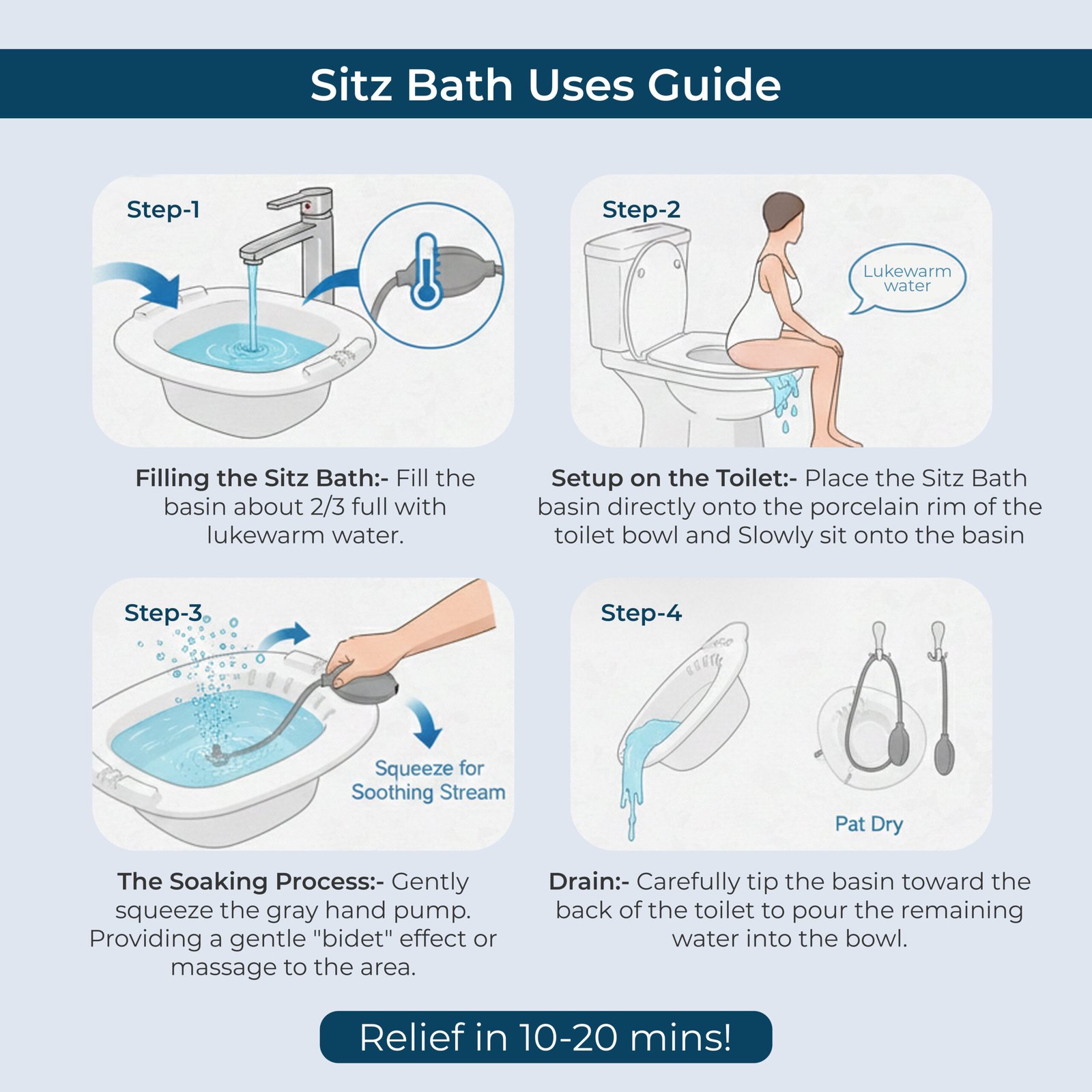 Sitz Bath Uses Guide

Step-1

Filling the Sitz Bath:- Fill the basin about 2/3 full with lukewarm water.

Step-2

Lukewarm water

Setup on the Toilet:- Place the Sitz Bath basin directly onto the porcelain rim of the toilet bowl and Slowly sit onto the basin

Step-3

Squeeze for Soothing Stream

The Soaking Process:- Gently squeeze the gray hand pump. Providing a gentle "bidet" effect or massage to the area.

Step-4

Pat Dry

Drain:- Carefully tip the basin toward the back of the toilet to pour the remaining water into the bowl.

Relief in 10-20 mins!