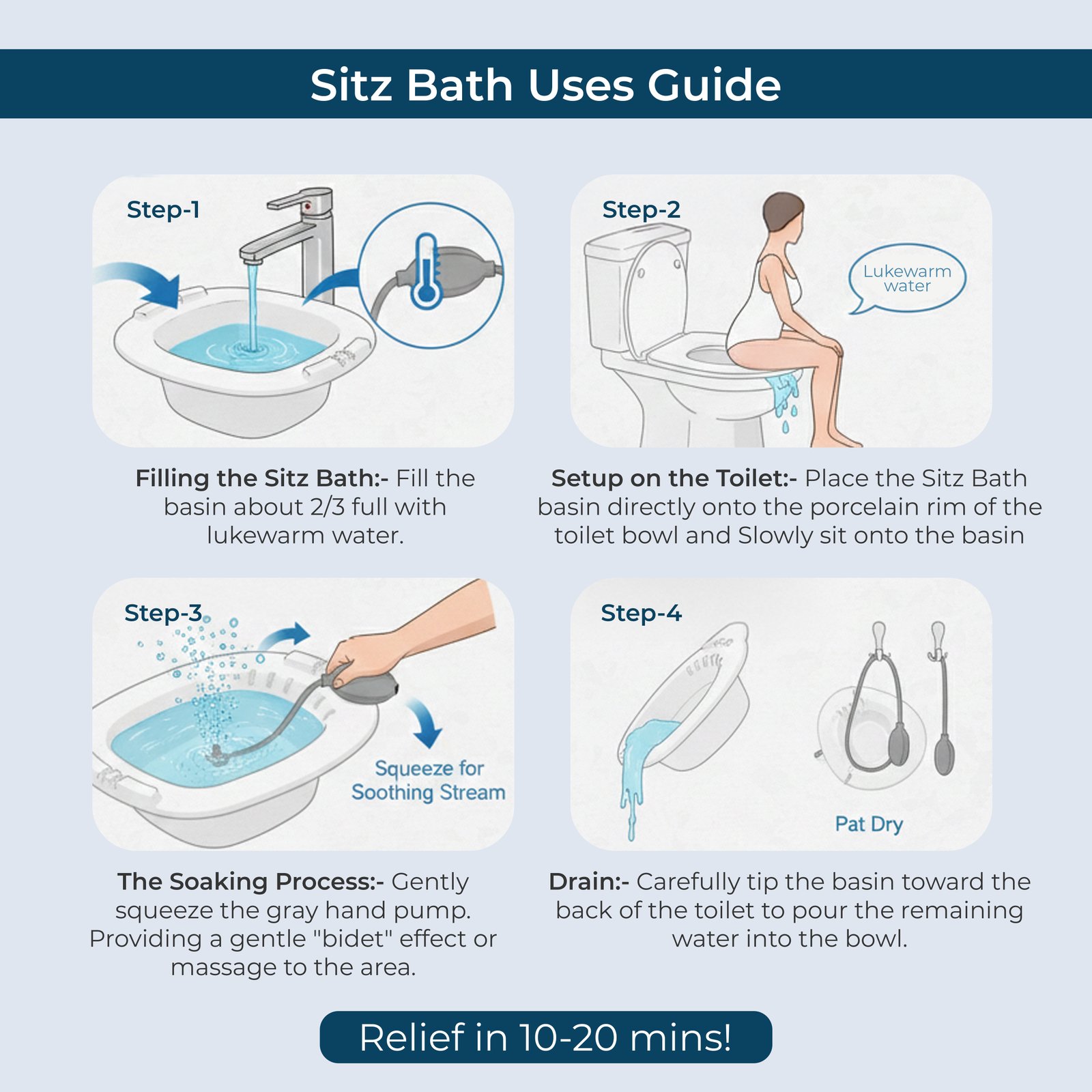 Sitz Bath Uses Guide

Step-1

Filling the Sitz Bath:- Fill the basin about 2/3 full with lukewarm water.

Step-2

Lukewarm water

Setup on the Toilet:- Place the Sitz Bath basin directly onto the porcelain rim of the toilet bowl and Slowly sit onto the basin

Step-3

Squeeze for Soothing Stream

The Soaking Process:- Gently squeeze the gray hand pump. Providing a gentle "bidet" effect or massage to the area.

Step-4

Pat Dry

Drain:- Carefully tip the basin toward the back of the toilet to pour the remaining water into the bowl.

Relief in 10-20 mins!